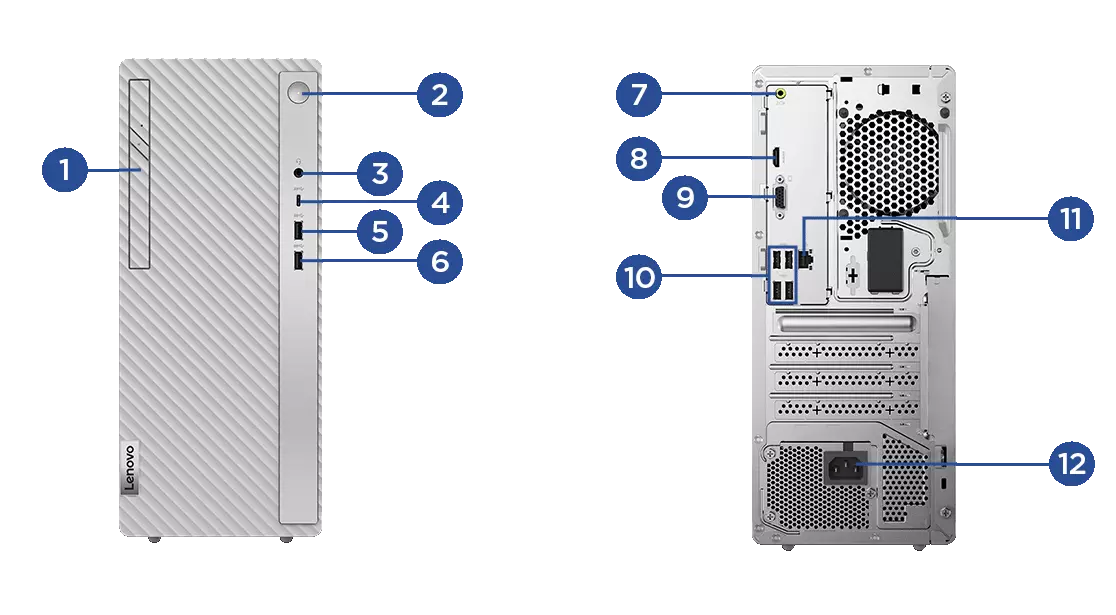 1
2
3
4
5
6
Lenovo
7
8
9
10
11
12